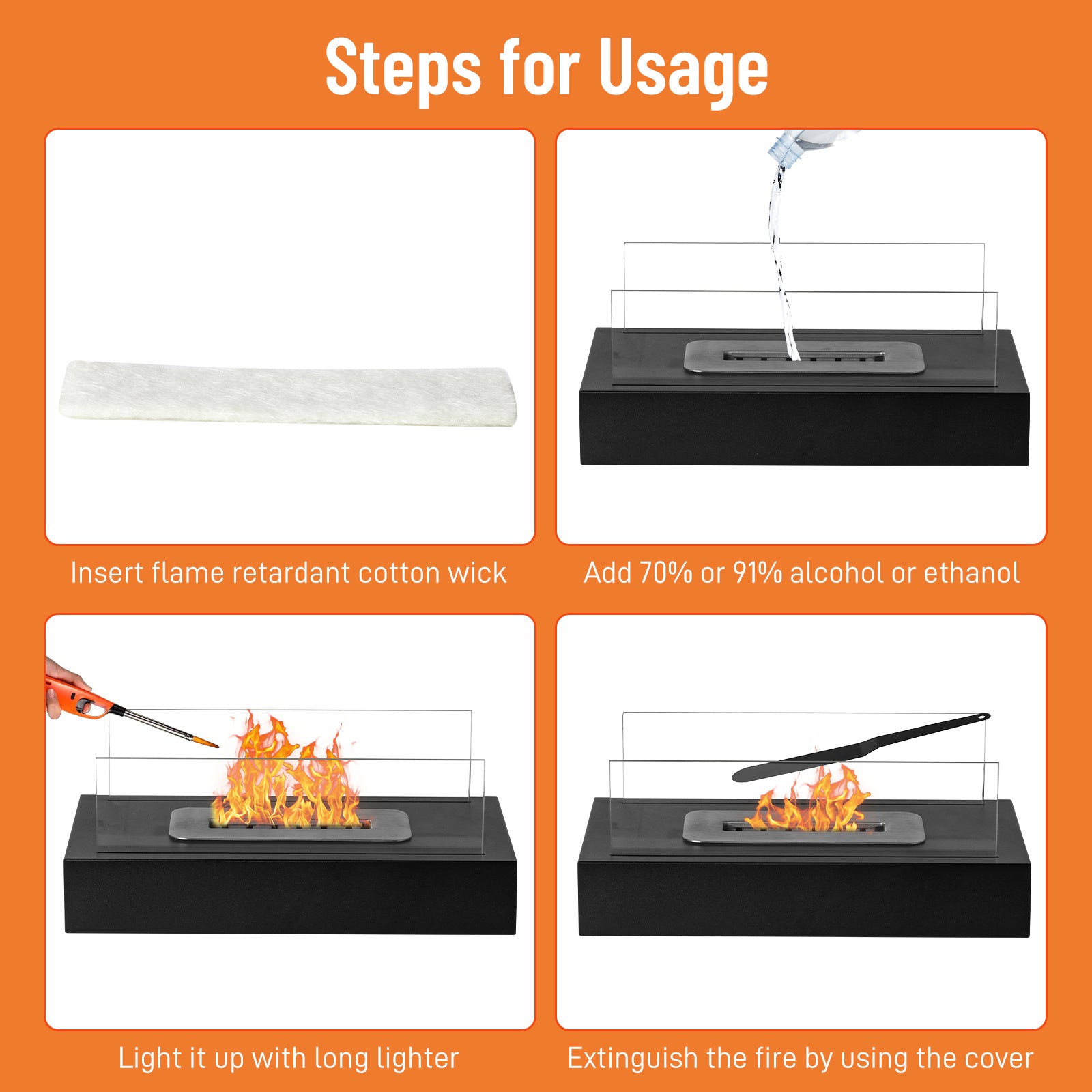 Steps for Usage

Insert flame retardant cotton wick

Add 70% or 91% alcohol or ethanol

Light it up with long lighter

Extinguish the fire by using the cover