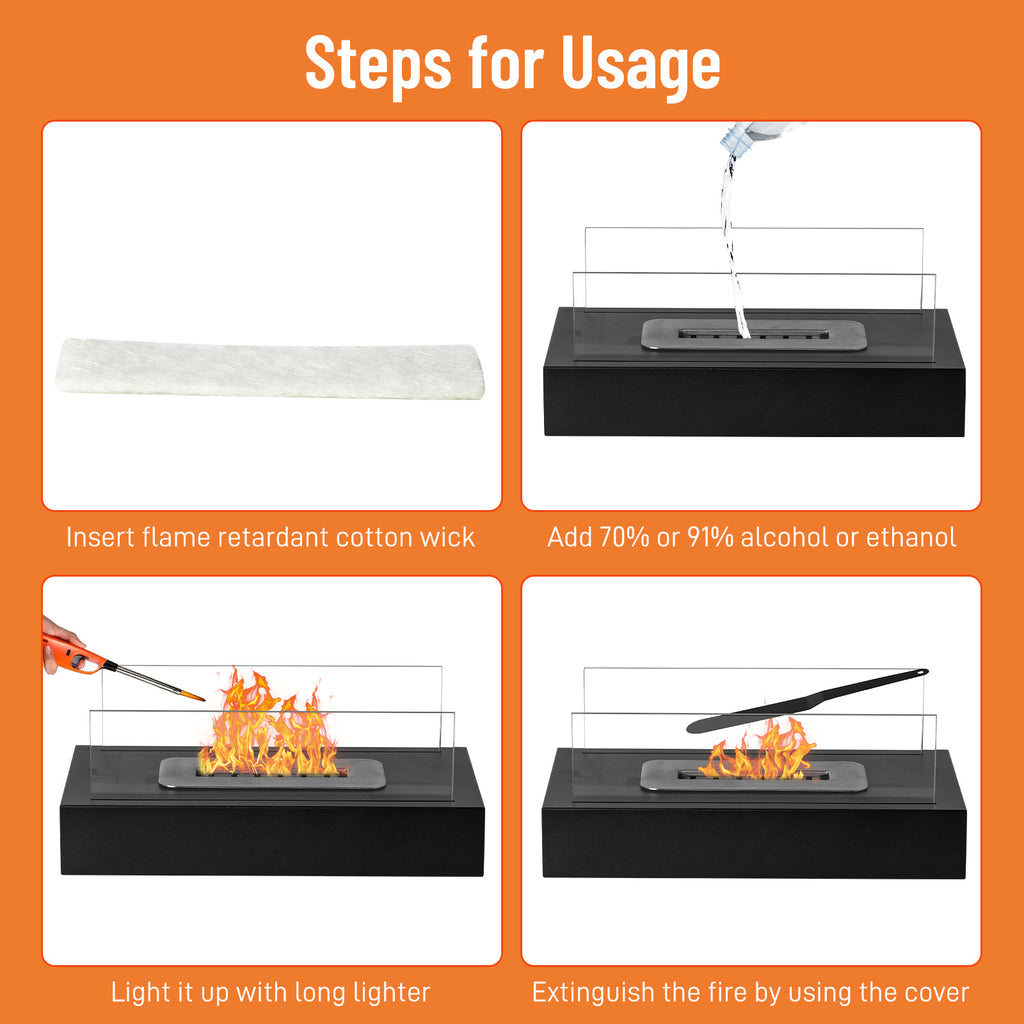 Steps for Usage

Insert flame retardant cotton wick

Add 70% or 91% alcohol or ethanol

Light it up with long lighter

Extinguish the fire by using the cover